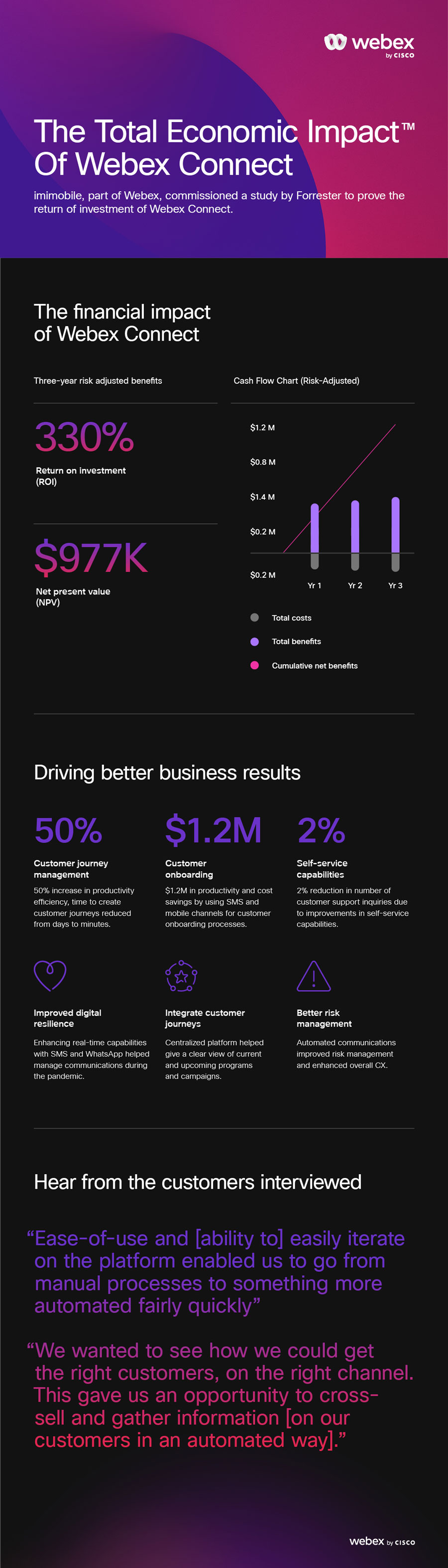 webex by CISCO

The Total Economic Impact™ Of Webex Connect

imimobile, part of Webex, commissioned a study by Forrester to prove the return of investment of Webex Connect.

The financial impact of Webex Connect

Three-year risk adjusted benefits

330%

Return on investment (ROI)

$977K

Net present value (NPV)

Cash Flow Chart (Risk-Adjusted)

$1.2 M
$0.8 M
$1.4 M
$0.2 M
$0.2 M

Yr 1
Yr 2
Yr 3

Total costs
Total benefits
Cumulative net benefits

Driving better business results

50%

Customer journey management

50% increase in productivity efficiency, time to create customer journeys reduced from days to minutes.

$1.2M

Customer onboarding

$1.2M in productivity and cost savings by using SMS and mobile channels for customer onboarding processes.

2%

Self-service capabilities

2% reduction in number of customer support inquiries due to improvements in self-service capabilities.

Improved digital resilience

Enhancing real-time capabilities with SMS and WhatsApp helped manage communications during the pandemic.

Integrate customer journeys

Centralized platform helped give a clear view of current and upcoming programs and campaigns.

Better risk management

Automated communications improved risk management and enhanced overall CX.

Hear from the customers interviewed

“Ease-of-use and [ability to] easily iterate on the platform enabled us to go from manual processes to something more automated fairly quickly”

“We wanted to see how we could get the right customers, on the right channel. This gave us an opportunity to cross-sell and gather information [on our customers in an automated way].”

webex by CISCO